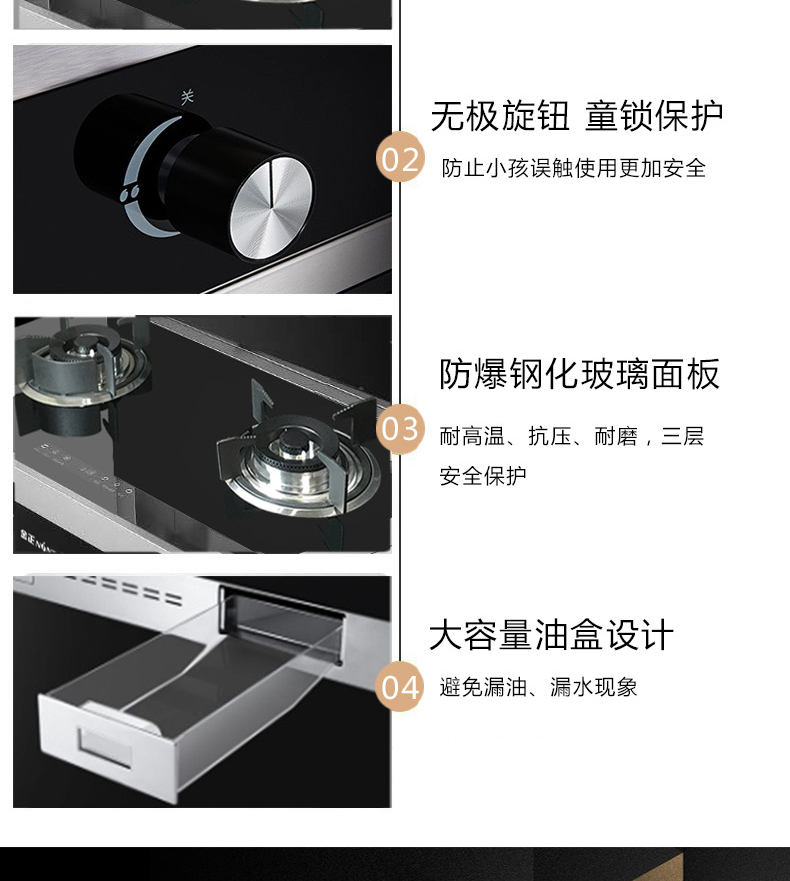 关

02

无极旋钮 童锁保护

防止小孩误触使用更加安全

03

防爆钢化玻璃面板

耐高温、抗压、耐磨，三层安全保护

04

大容量油盒设计

避免漏油、漏水现象