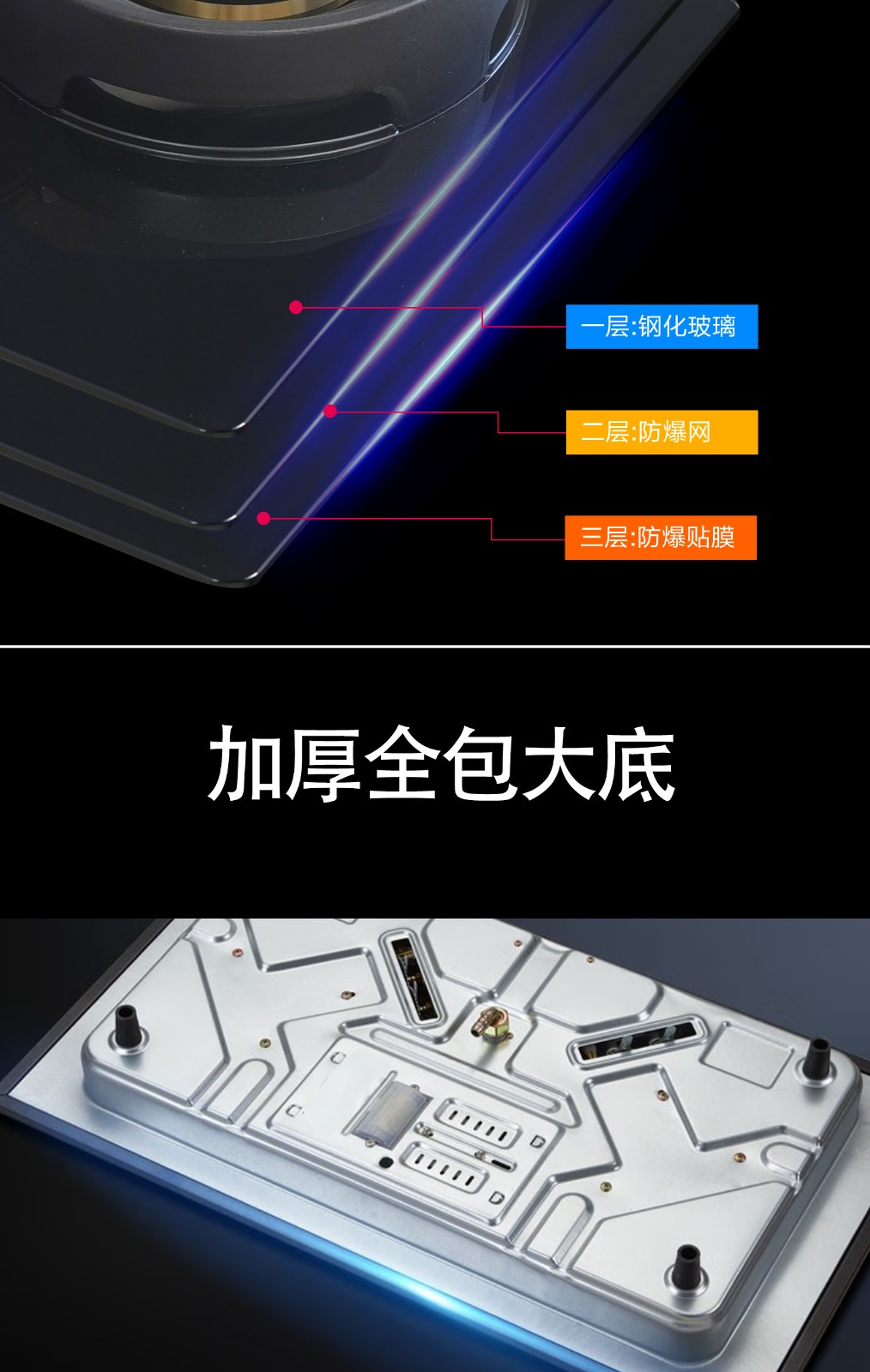 一层:钢化玻璃

二层:防爆网

三层:防爆贴膜

加厚全包大底